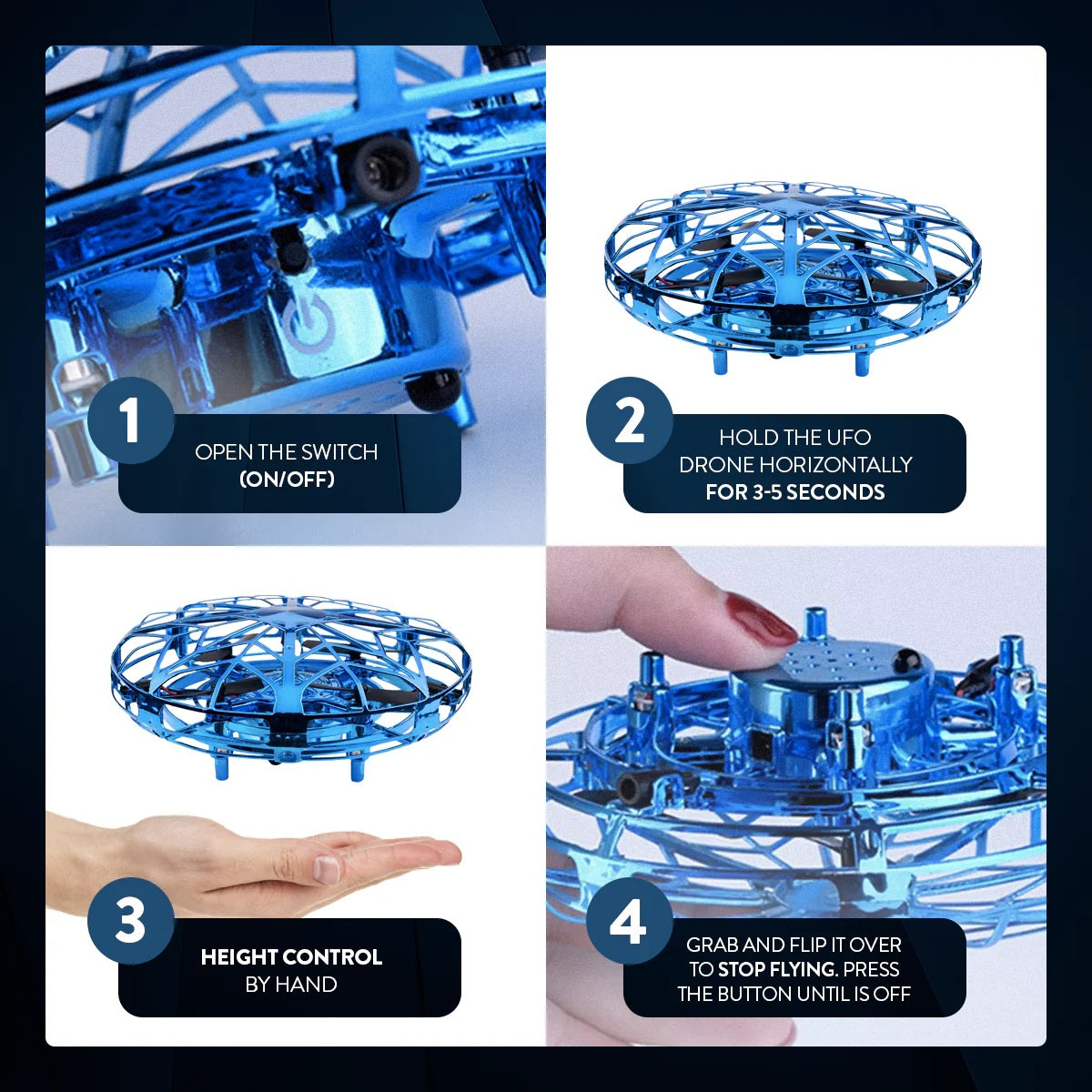 1

OPEN THE SWITCH (ON/OFF)

2

HOLD THE UFO DRONE HORIZONTALLY FOR 3-5 SECONDS

3

HEIGHT CONTROL BY HAND

4

GRAB AND FLIP IT OVER TO STOP FLYING. PRESS THE BUTTON UNTIL IS OFF